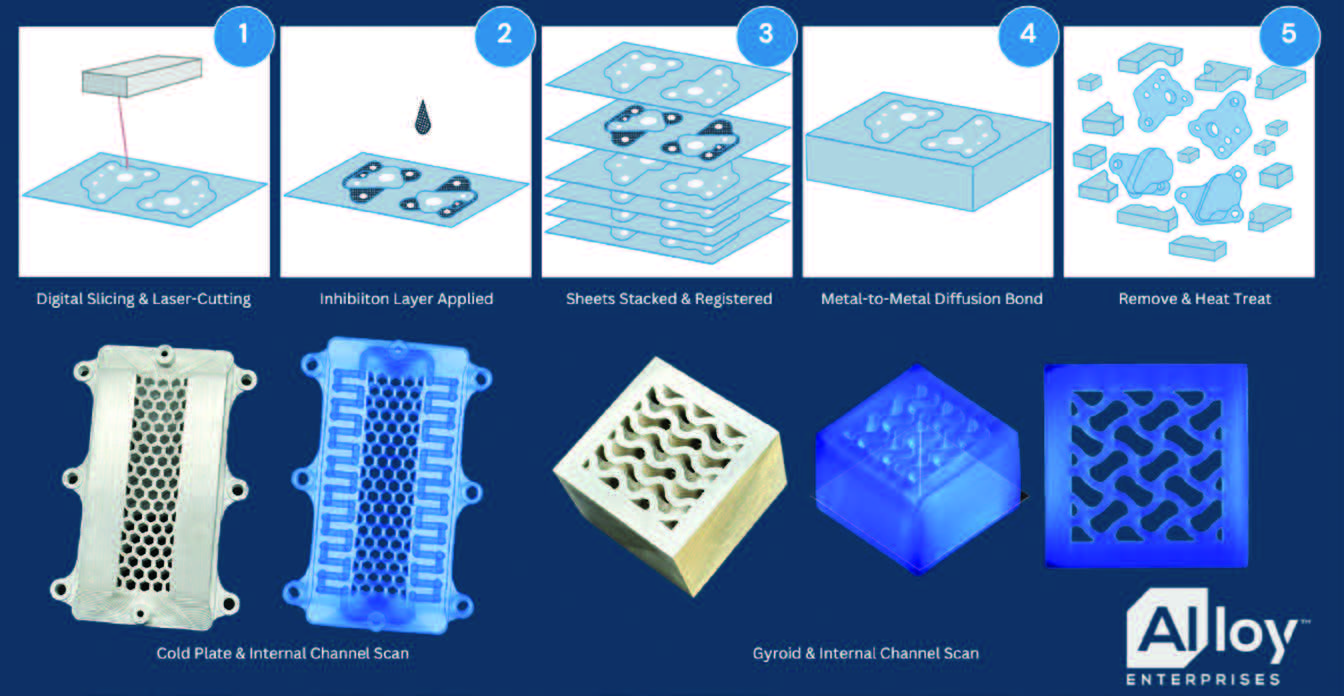 1

Digital Slicing & Laser-Cutting

2

Inhibiiton Layer Applied

3

Sheets Stacked & Registered

4

Metal-to-Metal Diffusion Bond

5

Remove & Heat Treat

Cold Plate & Internal Channel Scan

Gyroid & Internal Channel Scan

Alloy™
ENTERPRISES